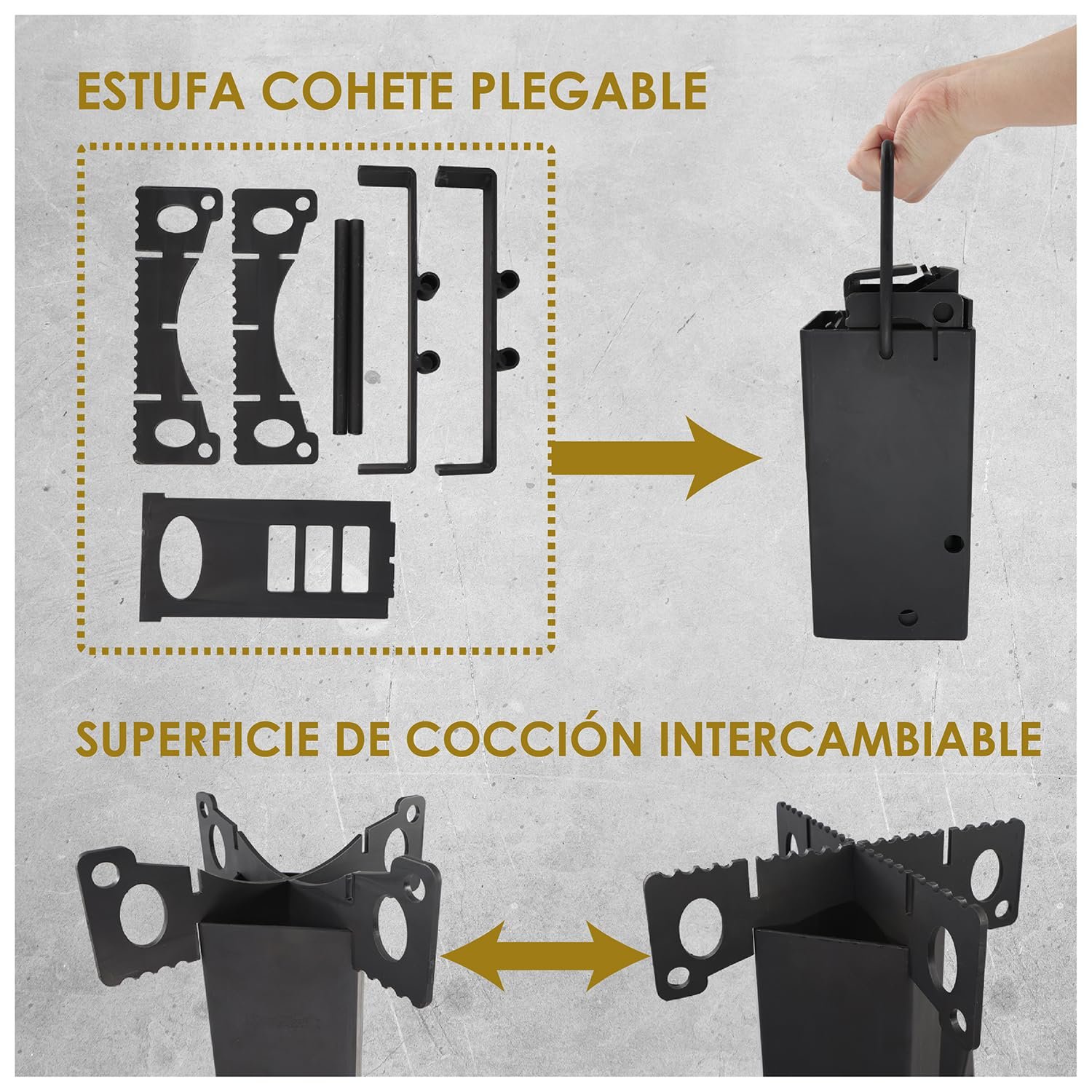 ESTUFA COHETE PLEGABLE

SUPERFICIE DE COCCIÓN INTERCAMBIABLE