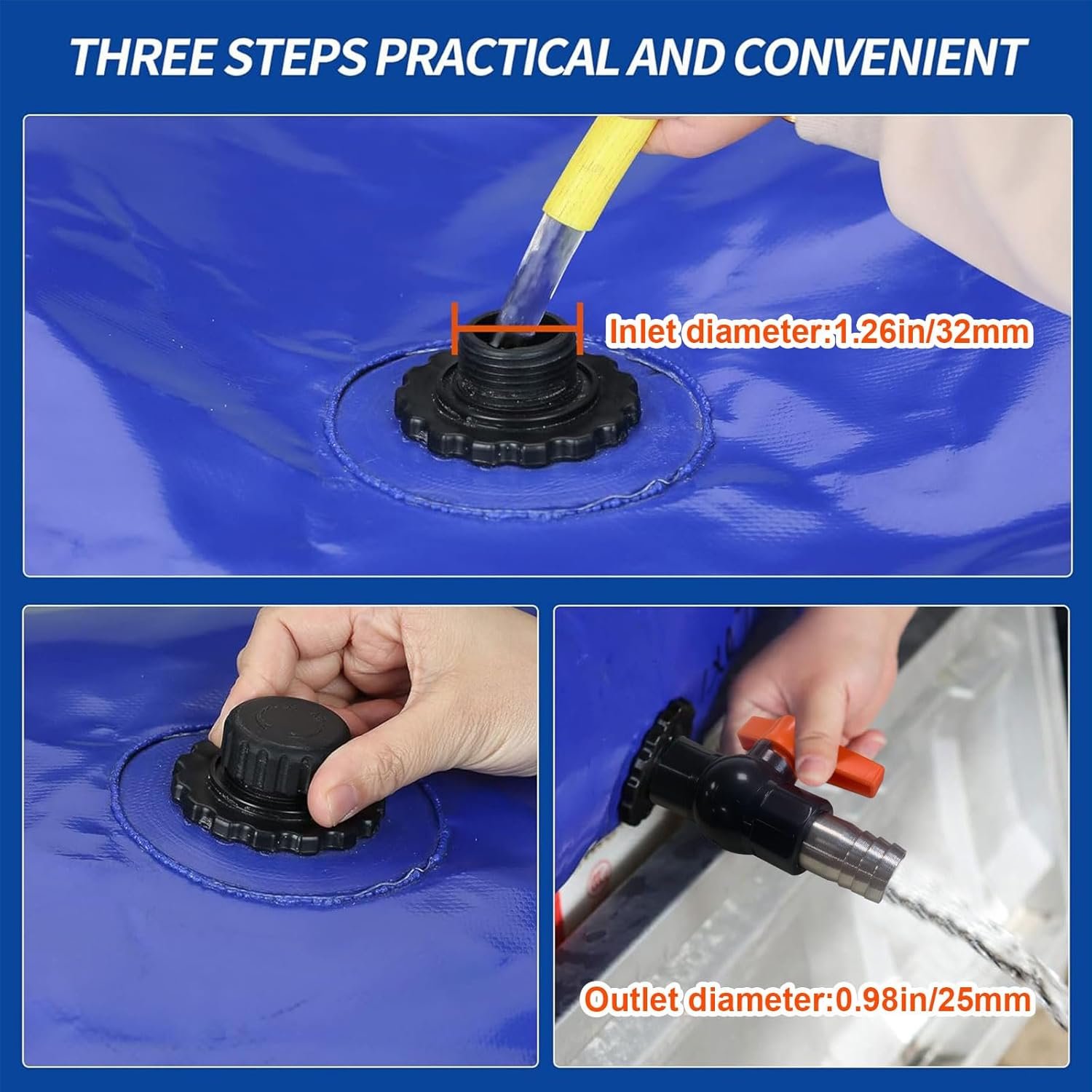 THREE STEPS PRACTICAL AND CONVENIENT

Inlet diameter:1.26in/32mm

Outlet diameter:0.98in/25mm